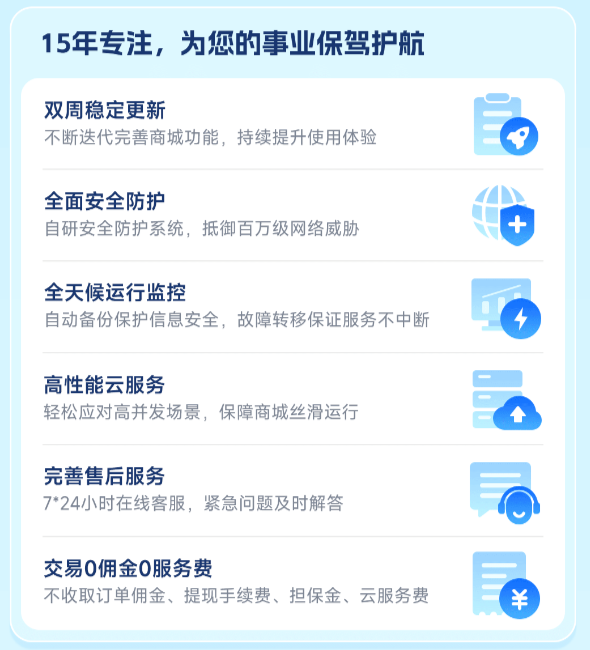 15年专注，为您的事业保驾护航

双周稳定更新
不断迭代完善商城功能，持续提升使用体验

全面安全防护
自研安全防护系统，抵御百万级网络威胁

全天候运行监控
自动备份保护信息安全，故障转移保证服务不中断

高性能云服务
轻松应对高并发场景，保障商城丝滑运行

完善售后服务
7*24小时在线客服，紧急问题及时解答

交易0佣金0服务费
不收取订单佣金、提现手续费、担保金、云服务费