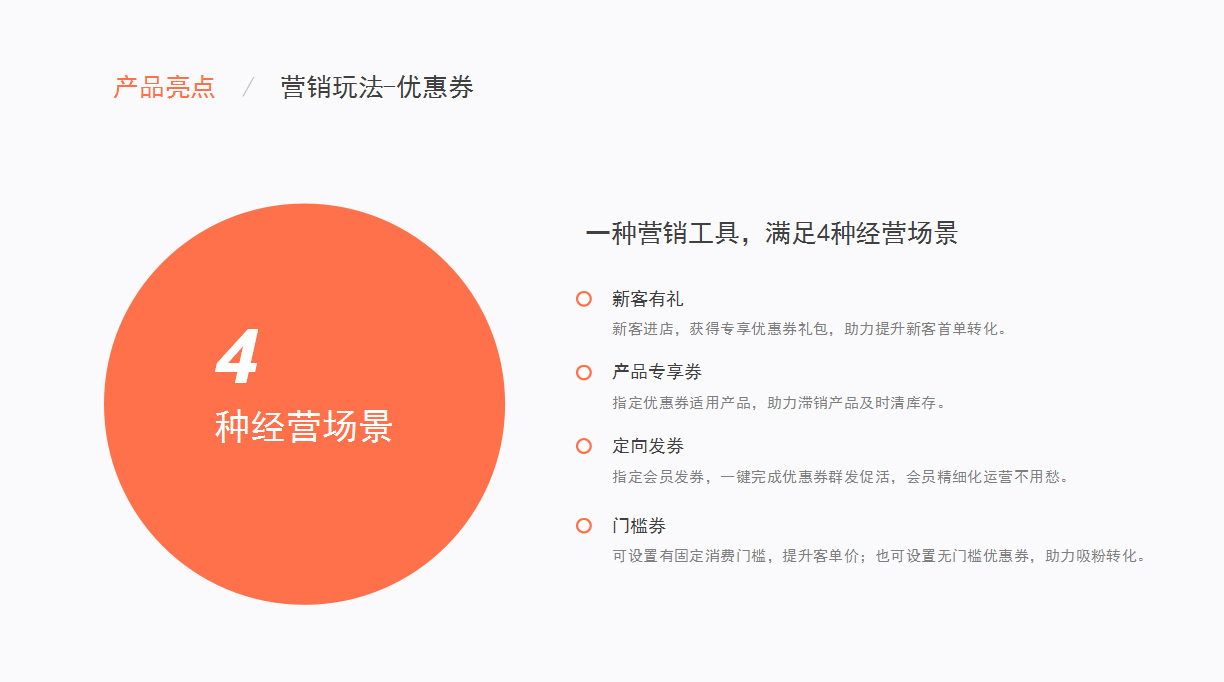 产品亮点 / 营销玩法-优惠券

4
种经营场景

一种营销工具，满足4种经营场景

新客有礼
新客进店，获得专享优惠券礼包，助力提升新客首单转化。

产品专享券
指定优惠券适用产品，助力滞销产品及时清库存。

定向发券
指定会员发券，一键完成优惠券群发促活，会员精细化运营不用愁。

门槛券
可设置有固定消费门槛，提升客单价；也可设置无门槛优惠券，助力吸粉转化。